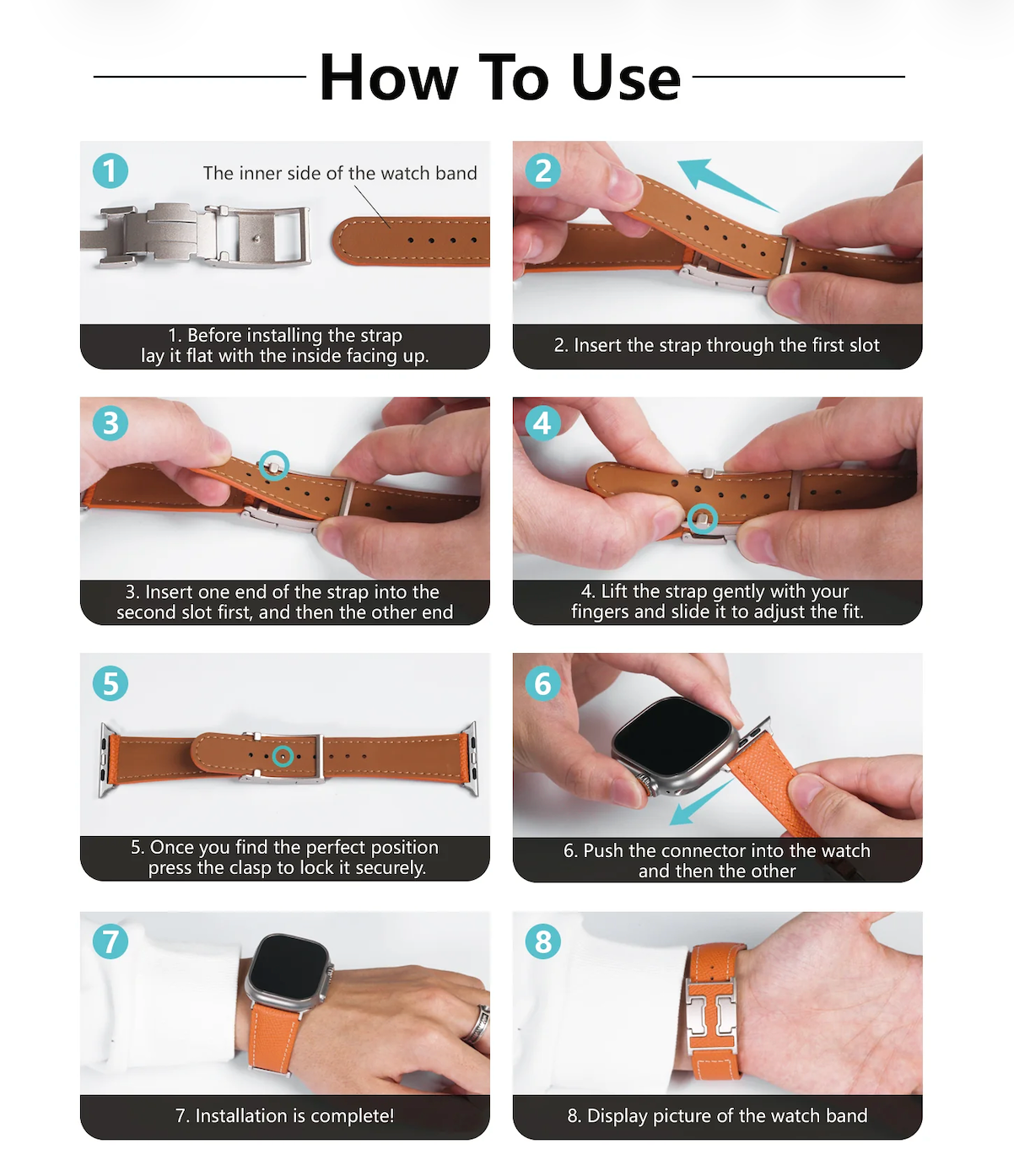 How To Use

1
The inner side of the watch band

1. Before installing the strap lay it flat with the inside facing up.

2

2. Insert the strap through the first slot

3

3. Insert one end of the strap into the second slot first, and then the other end

4

4. Lift the strap gently with your fingers and slide it to adjust the fit.

5

5. Once you find the perfect position press the clasp to lock it securely.

6

6. Push the connector into the watch and then the other

7

7. Installation is complete!

8

8. Display picture of the watch band